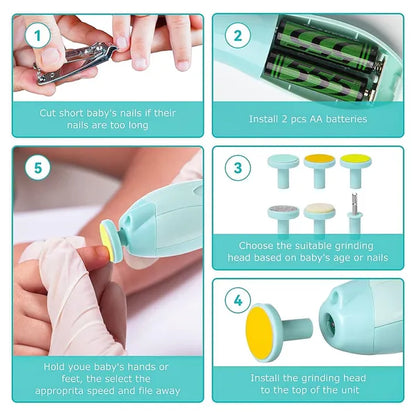 1

Cut short baby's nails if their nails are too long

2

Install 2 pcs AA batteries

5

Hold youe baby's hands or feet, the select the approprita speed and file away

3

Choose the suitable grinding head based on baby's age or nails

4

Install the grinding head to the top of the unit